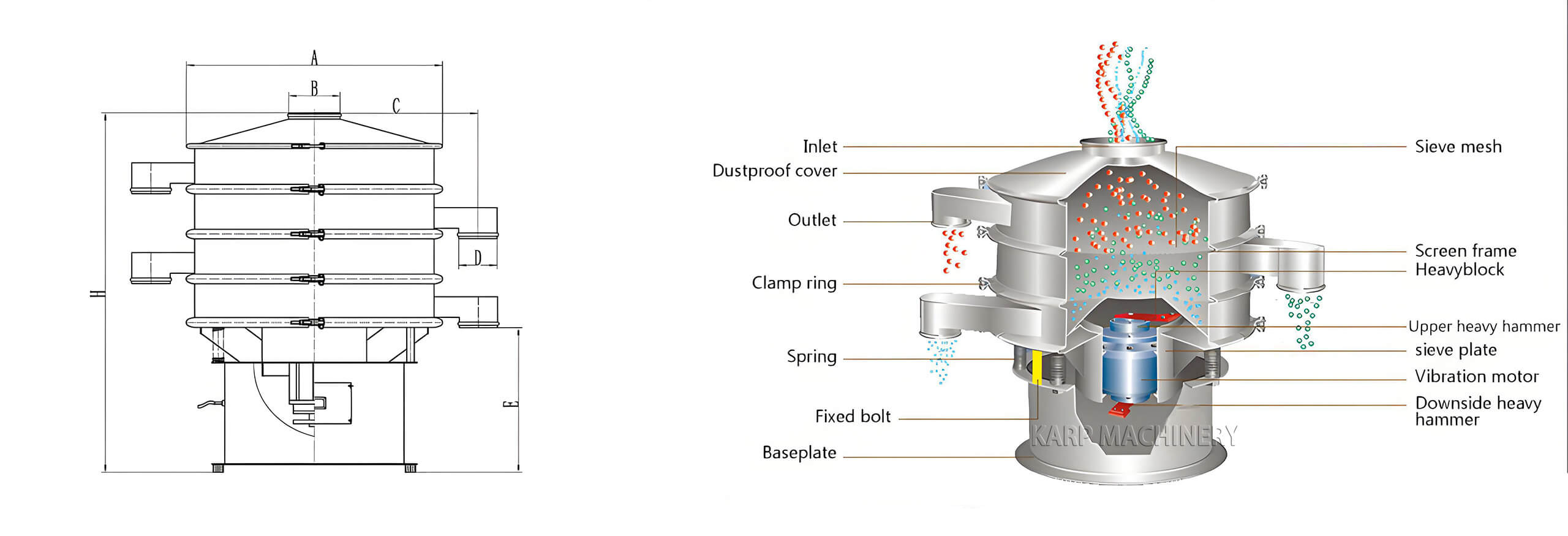 A
B
C
D
H
E

Inlet
Dustproof cover
Outlet
Clamp ring
Spring
Fixed bolt
Baseplate

Sieve mesh
Screen frame
Heavyblock
Upper heavy hammer
sieve plate
Vibration motor
Downside heavy hammer

KARP MACHINERY